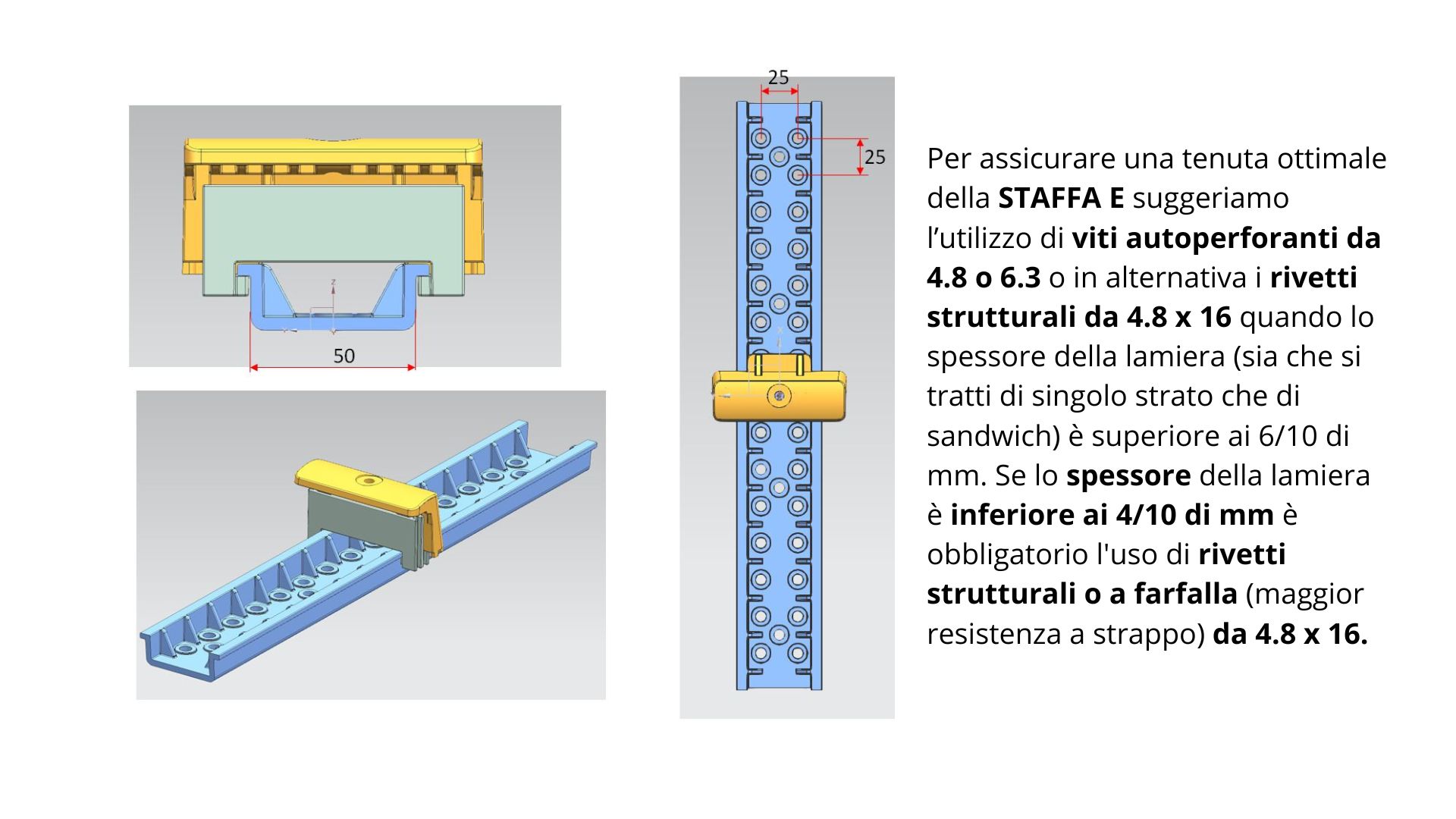 50

25

25

Per assicurare una tenuta ottimale della STAFFA E suggeriamo l’utilizzo di viti autoperforanti da 4.8 o 6.3 o in alternativa i rivetti strutturali da 4.8 x 16 quando lo spessore della lamiera (sia che si tratti di singolo strato che di sandwich) è superiore ai 6/10 di mm. Se lo spessore della lamiera è inferiore ai 4/10 di mm è obbligatorio l'uso di rivetti strutturali o a farfalla (maggior resistenza a strappo) da 4.8 x 16.