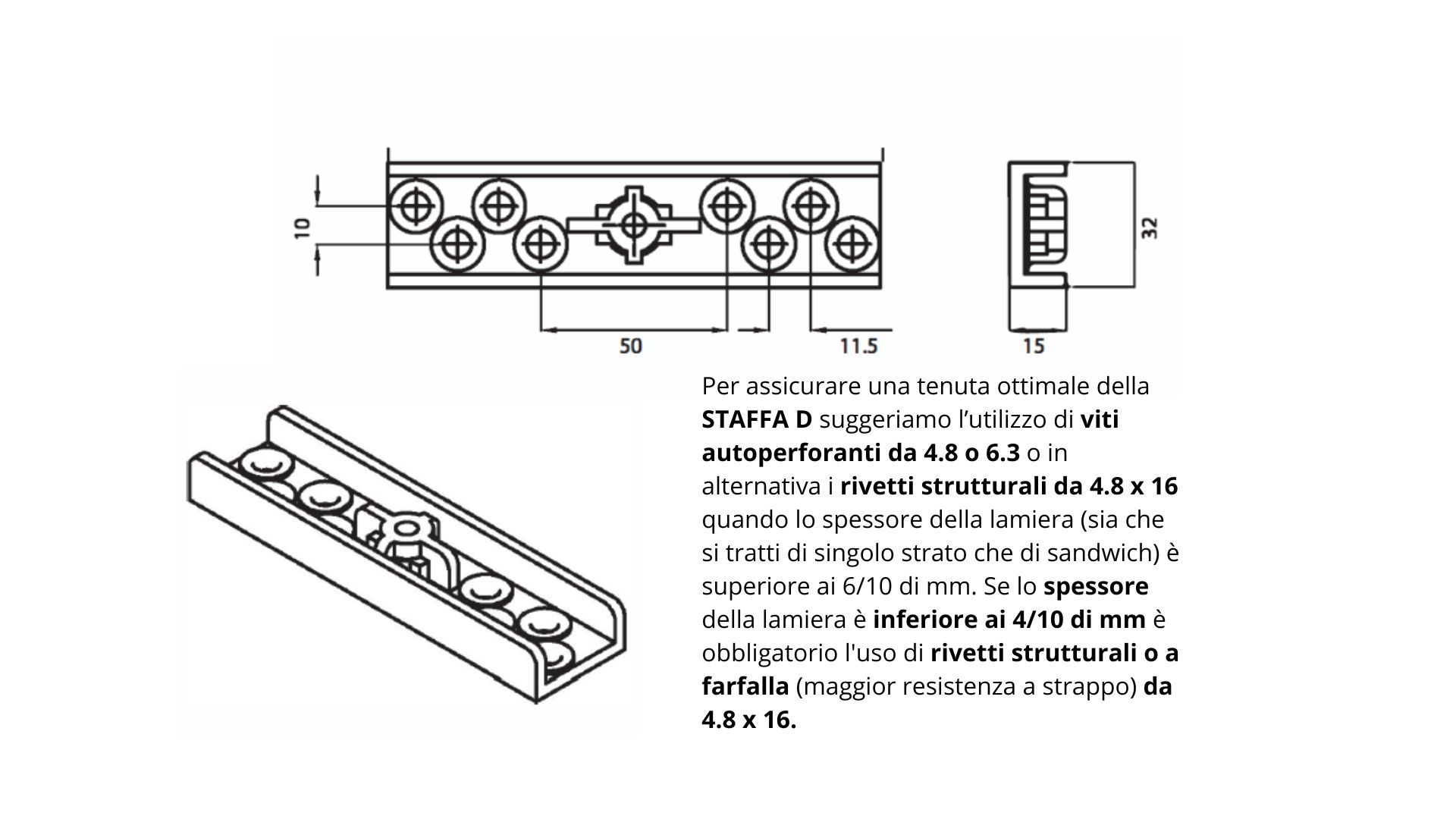 10

50

11.5

32

15

Per assicurare una tenuta ottimale della STAFFA D suggeriamo l’utilizzo di viti autoperforanti da 4.8 o 6.3 o in alternativa i rivetti strutturali da 4.8 x 16 quando lo spessore della lamiera (sia che si tratti di singolo strato che di sandwich) è superiore ai 6/10 di mm. Se lo spessore della lamiera è inferiore ai 4/10 di mm è obbligatorio l'uso di rivetti strutturali o a farfalla (maggior resistenza a strappo) da 4.8 x 16.